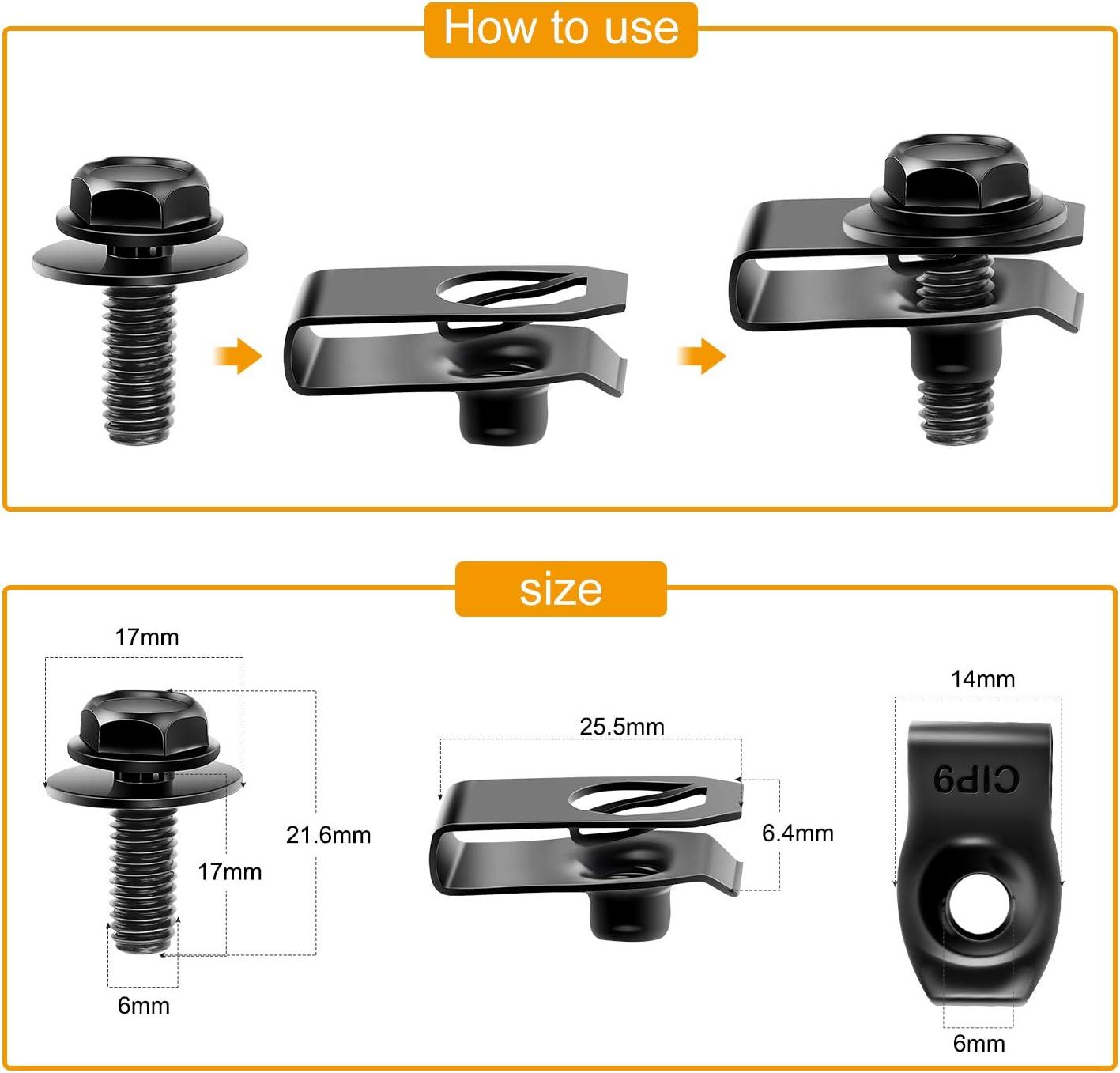 How to use

size

17mm

21.6mm

17mm

6mm

25.5mm

6.4mm

14mm

CIP9

6mm