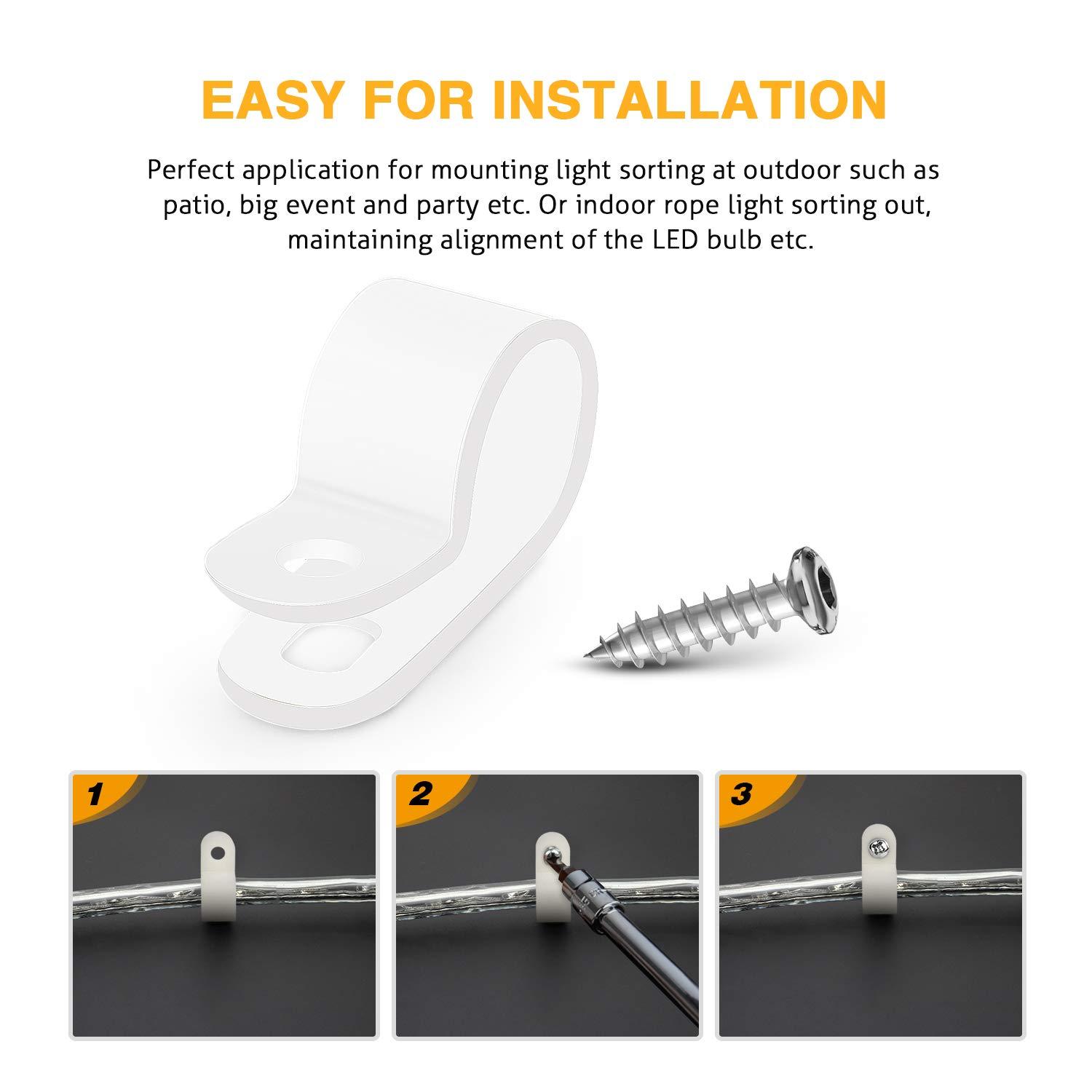 EASY FOR INSTALLATION

Perfect application for mounting light sorting at outdoor such as patio, big event and party etc. Or indoor rope light sorting out, maintaining alignment of the LED bulb etc.

1

2

3