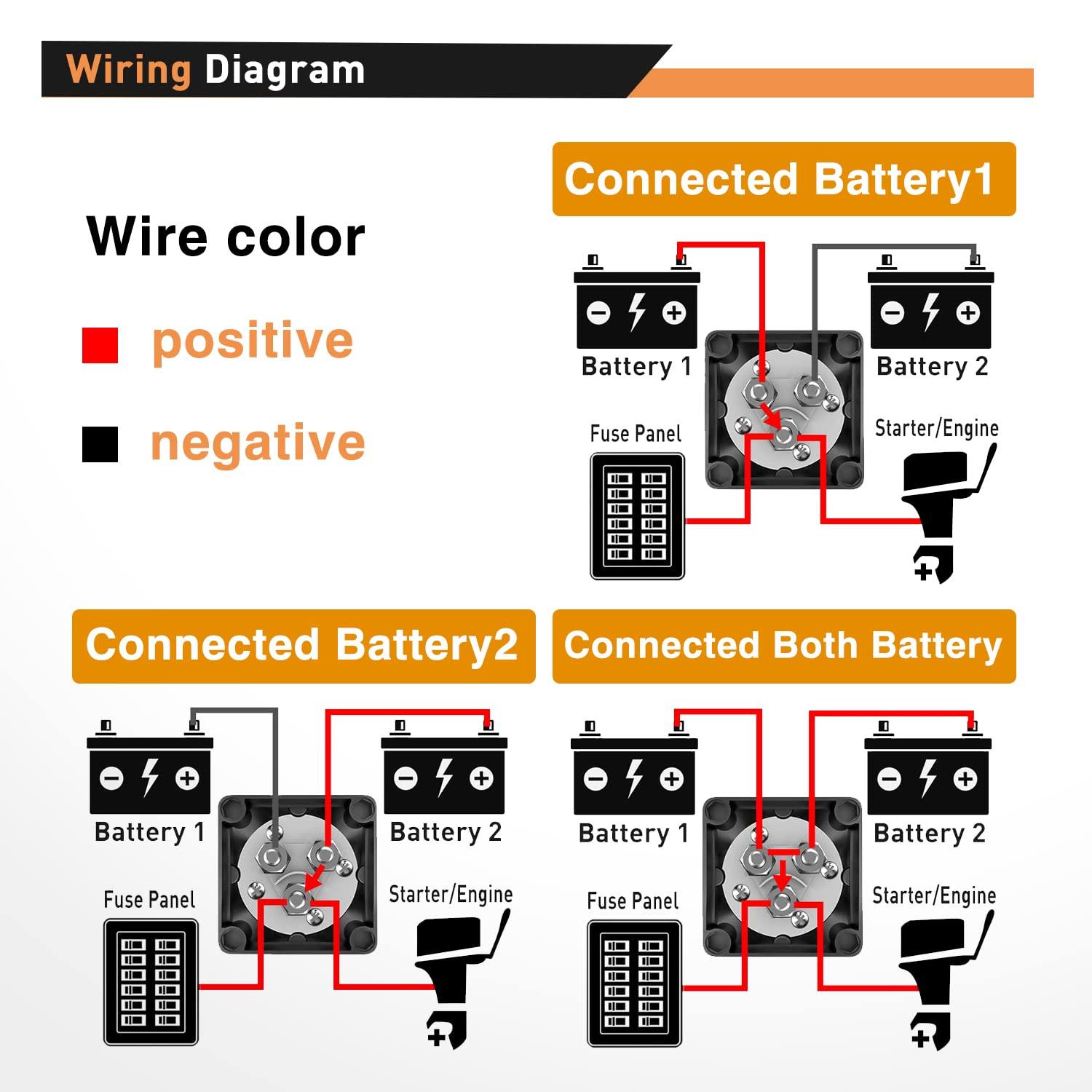 Wiring Diagram

Wire color

positive

negative

Connected Battery1

Battery 1

Battery 2

Fuse Panel

Starter/Engine

Connected Battery2

Battery 1

Battery 2

Fuse Panel

Starter/Engine

Connected Both Battery

Battery 1

Battery 2

Fuse Panel

Starter/Engine