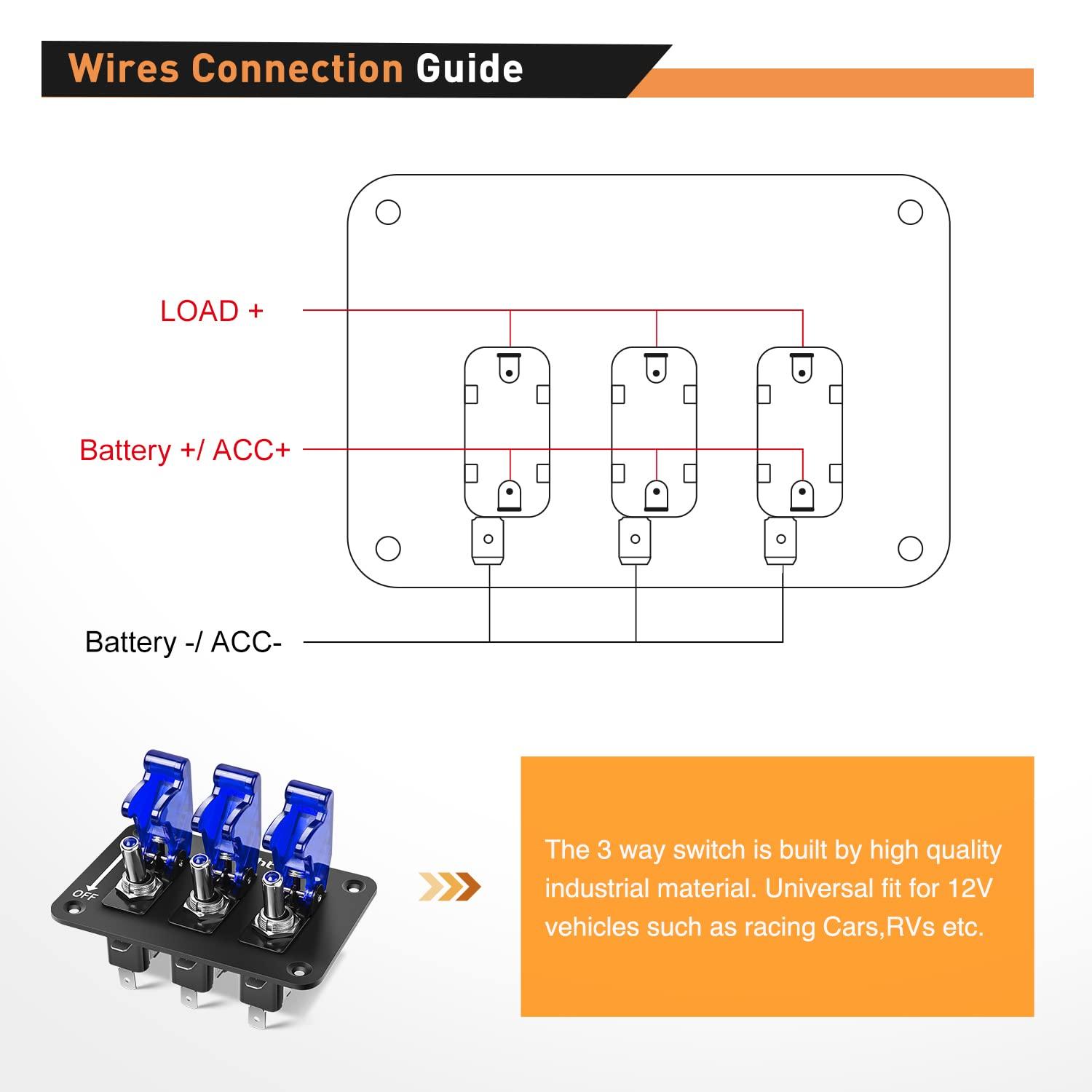 Wires Connection Guide

LOAD +

Battery +/ ACC+

Battery -/ ACC-

OFF

The 3 way switch is built by high quality industrial material. Universal fit for 12V vehicles such as racing Cars,RVs etc.