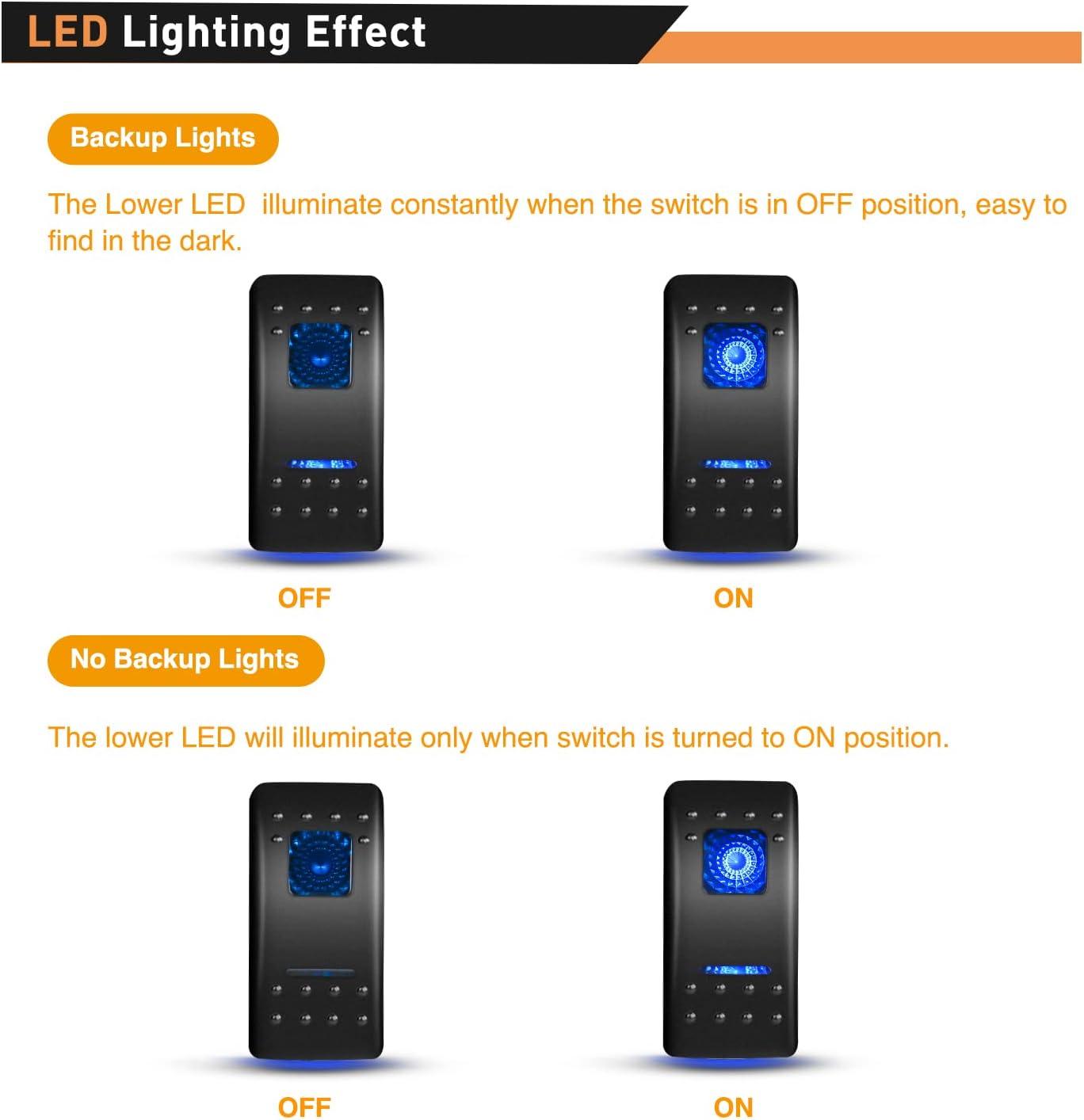 LED Lighting Effect

Backup Lights

The Lower LED illuminate constantly when the switch is in OFF position, easy to find in the dark.

OFF

ON

No Backup Lights

The lower LED will illuminate only when switch is turned to ON position.

OFF

ON