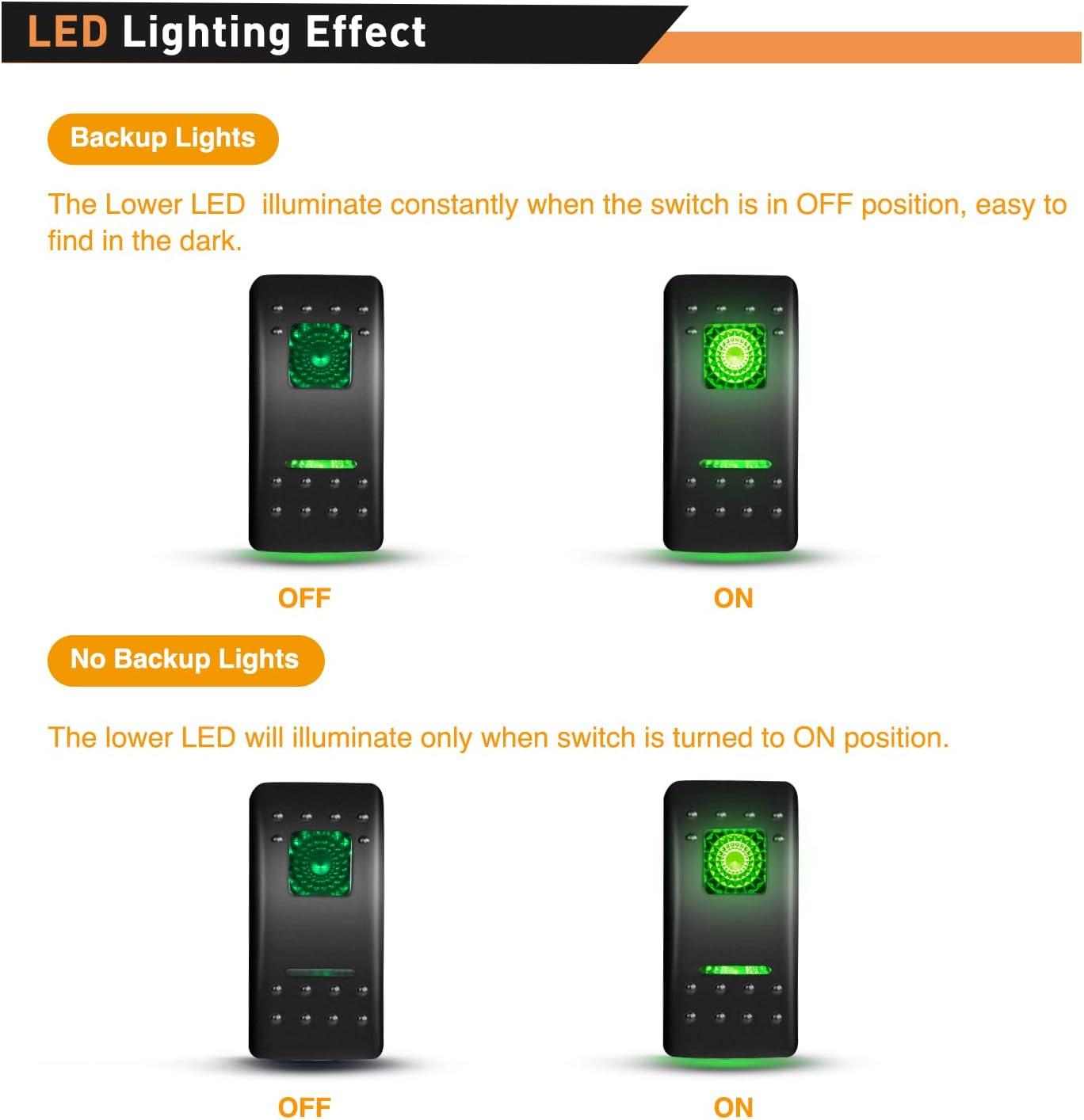 LED Lighting Effect

Backup Lights

The Lower LED  illuminate constantly when the switch is in OFF position, easy to find in the dark.

OFF

ON

No Backup Lights

The lower LED will illuminate only when switch is turned to ON position.

OFF

ON