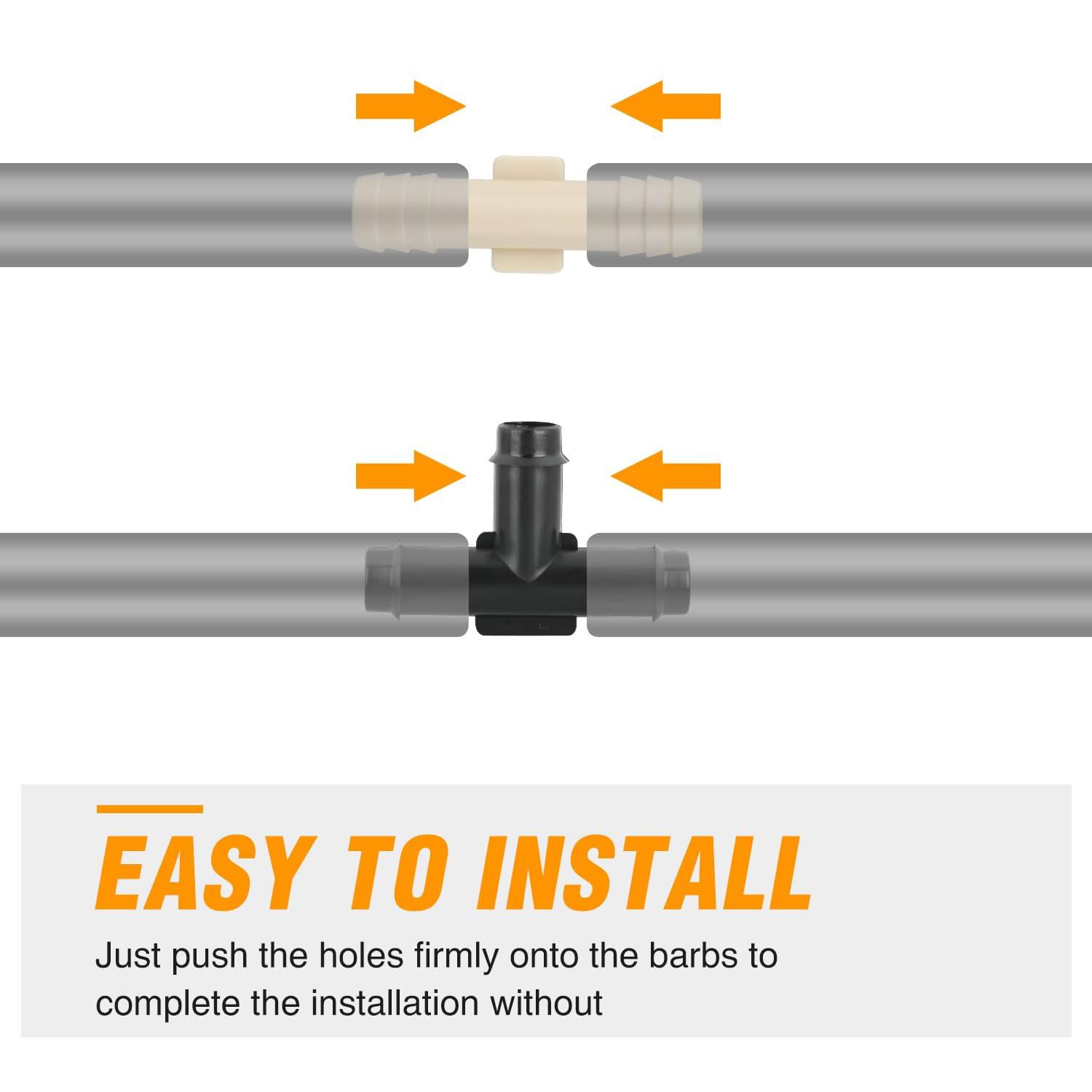 EASY TO INSTALL

Just push the holes firmly onto the barbs to complete the installation without