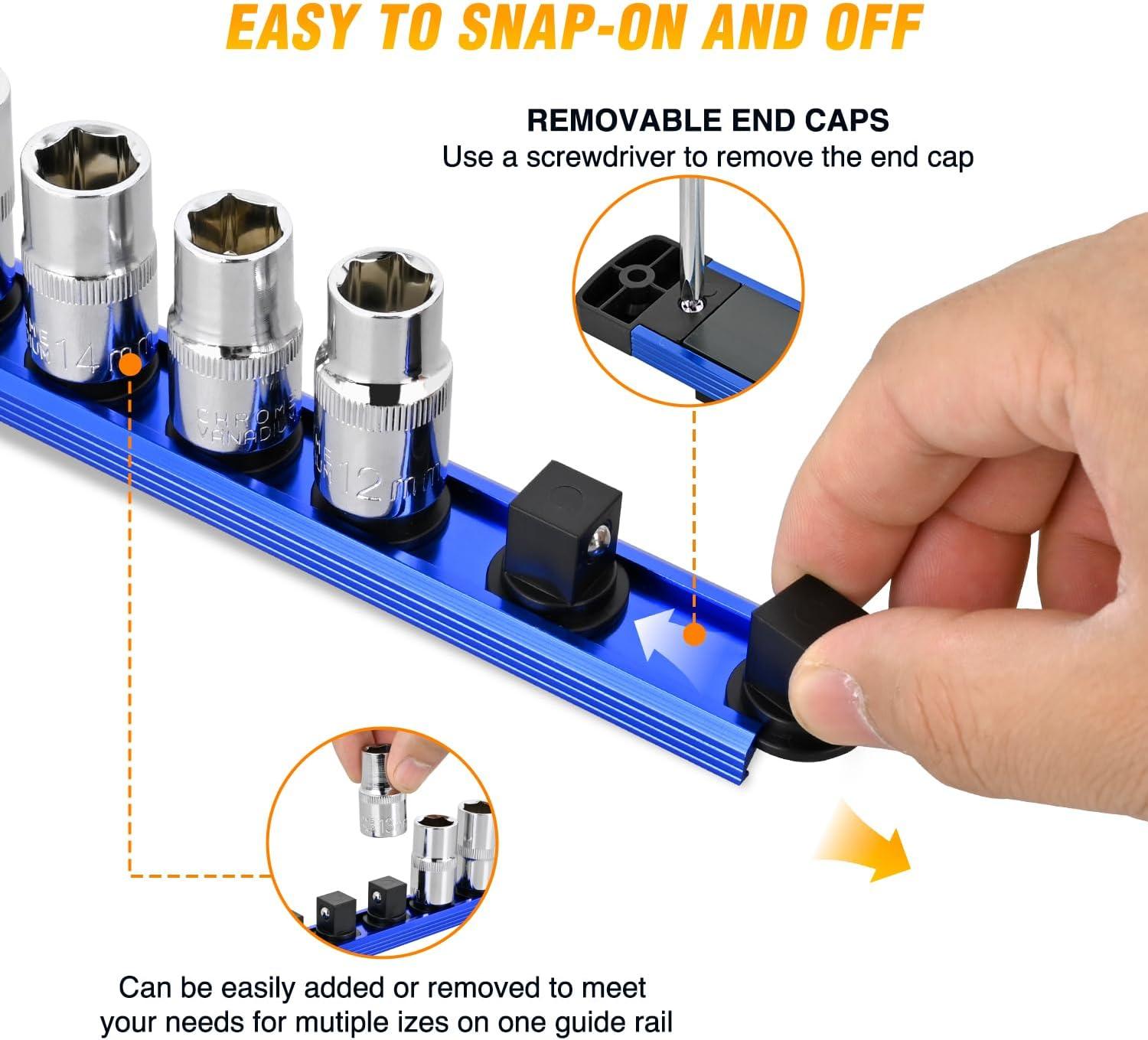 EASY TO SNAP-ON AND OFF

REMOVABLE END CAPS
Use a screwdriver to remove the end cap

14mm

CHROME VANADIUM

12mm

Can be easily added or removed to meet your needs for mutiple izes on one guide rail