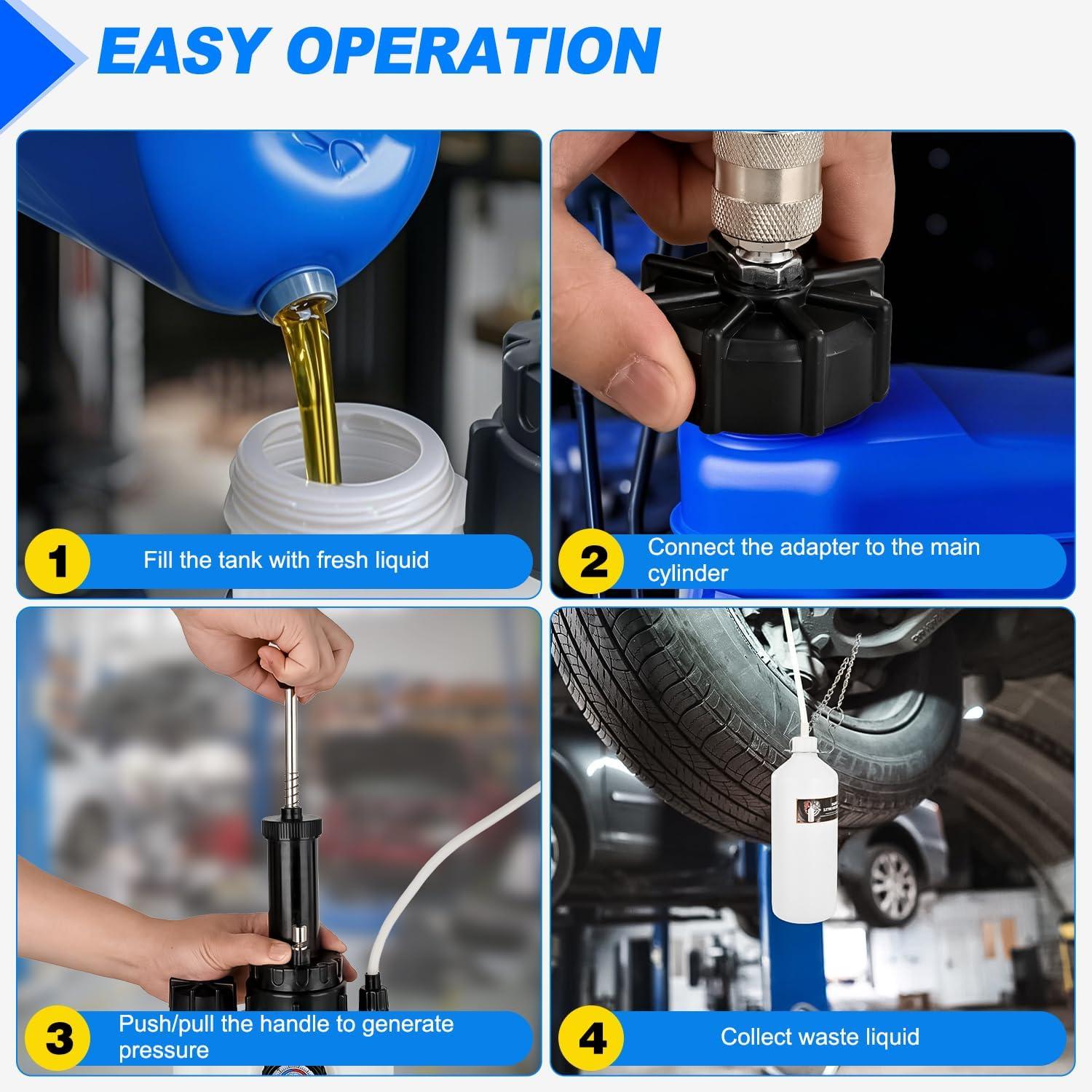 EASY OPERATION

1 Fill the tank with fresh liquid

2 Connect the adapter to the main cylinder

3 Push/pull the handle to generate pressure

4 Collect waste liquid