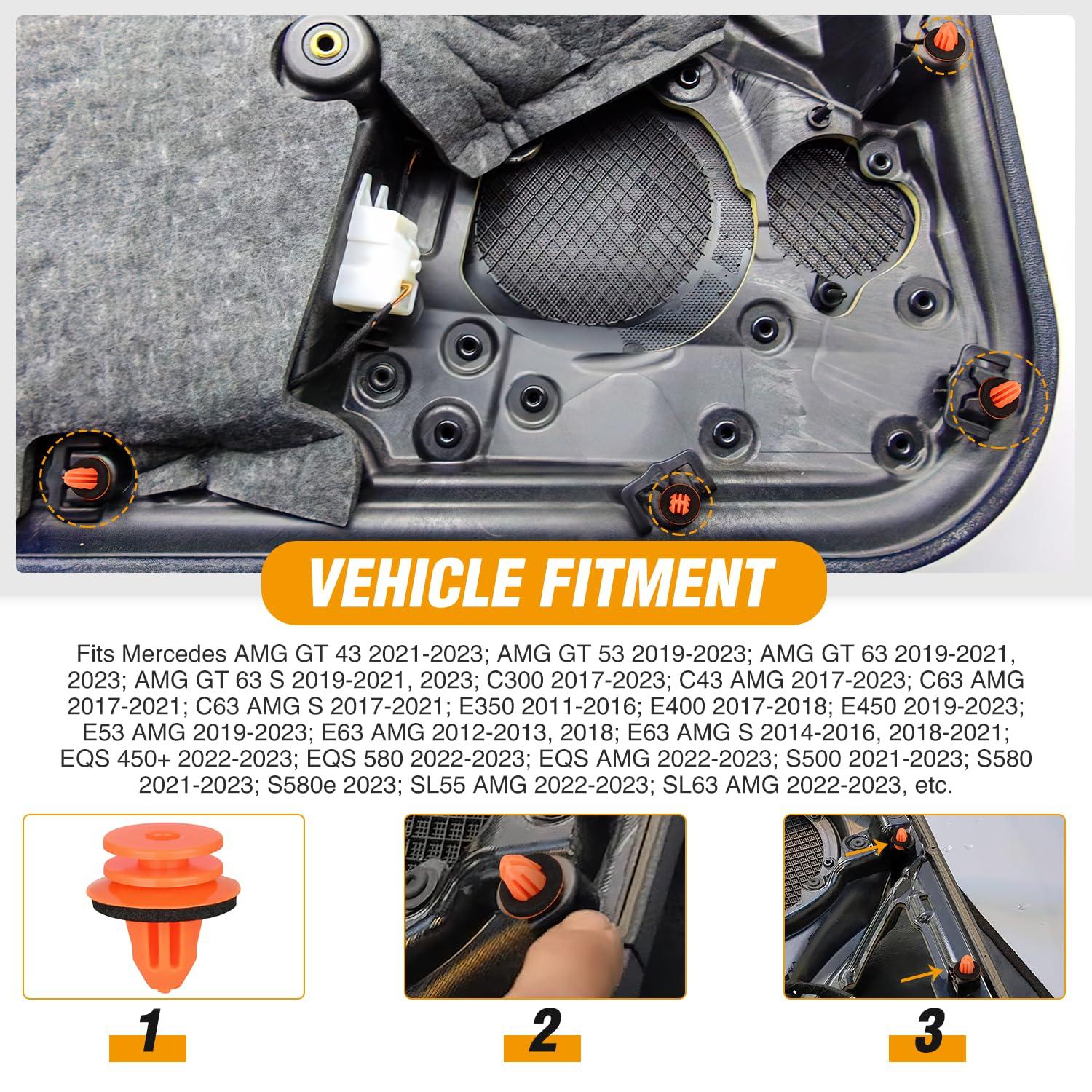 VEHICLE FITMENT

Fits Mercedes AMG GT 43 2021-2023; AMG GT 53 2019-2023; AMG GT 63 2019-2021, 2023; AMG GT 63 S 2019-2021, 2023; C300 2017-2023; C43 AMG 2017-2023; C63 AMG 2017-2021; C63 AMG S 2017-2021; E350 2011-2016; E400 2017-2018; E450 2019-2023; E53 AMG 2019-2023; E63 AMG 2012-2013, 2018; E63 AMG S 2014-2016, 2018-2021; EQS 450+ 2022-2023; EQS 580 2022-2023; EQS AMG 2022-2023; S500 2021-2023; S580 2021-2023; S580e 2023; SL55 AMG 2022-2023; SL63 AMG 2022-2023, etc.

1

2

3