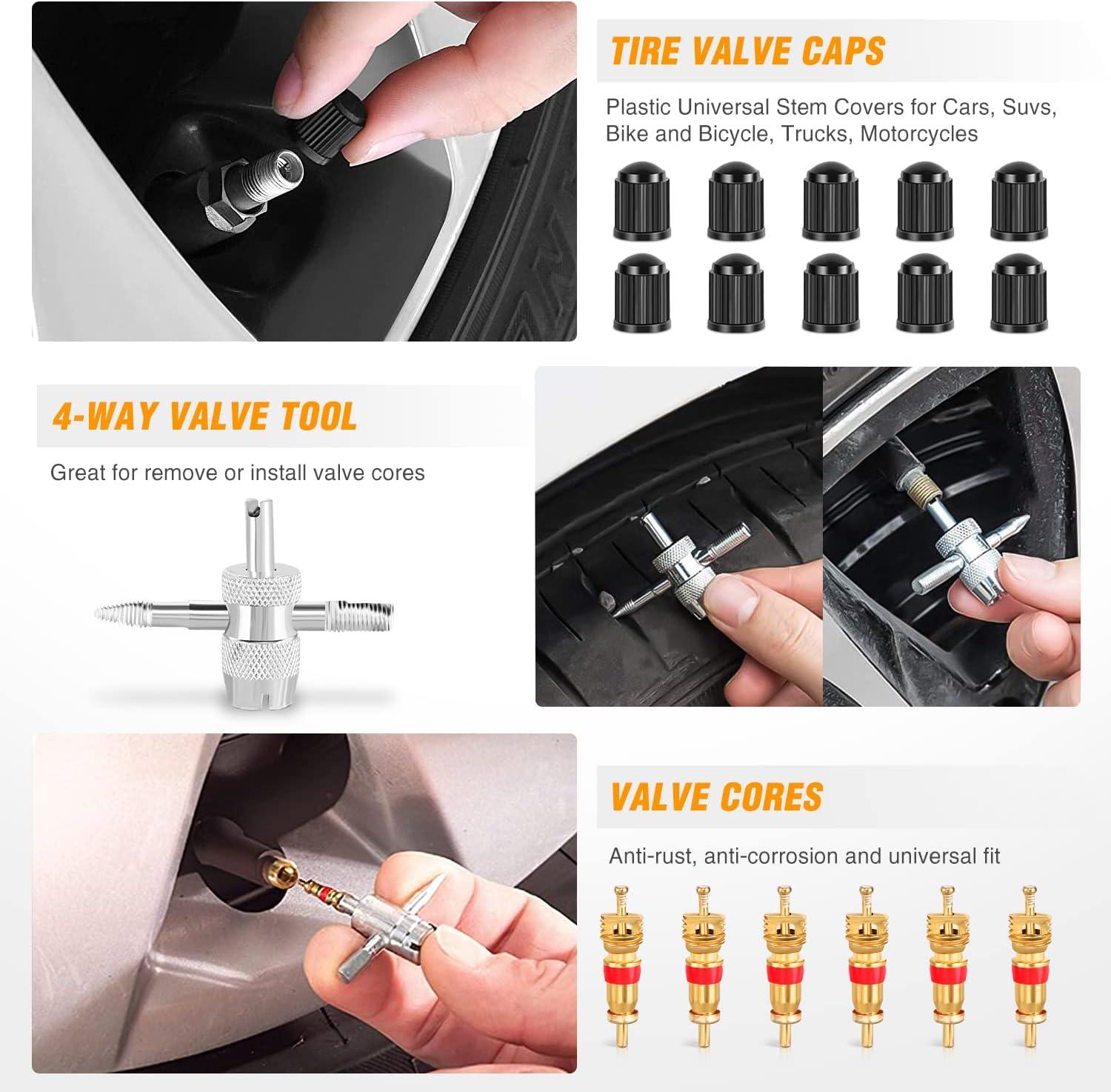 TIRE VALVE CAPS

Plastic Universal Stem Covers for Cars, Suvs, Bike and Bicycle, Trucks, Motorcycles

4-WAY VALVE TOOL

Great for remove or install valve cores

VALVE CORES

Anti-rust, anti-corrosion and universal fit