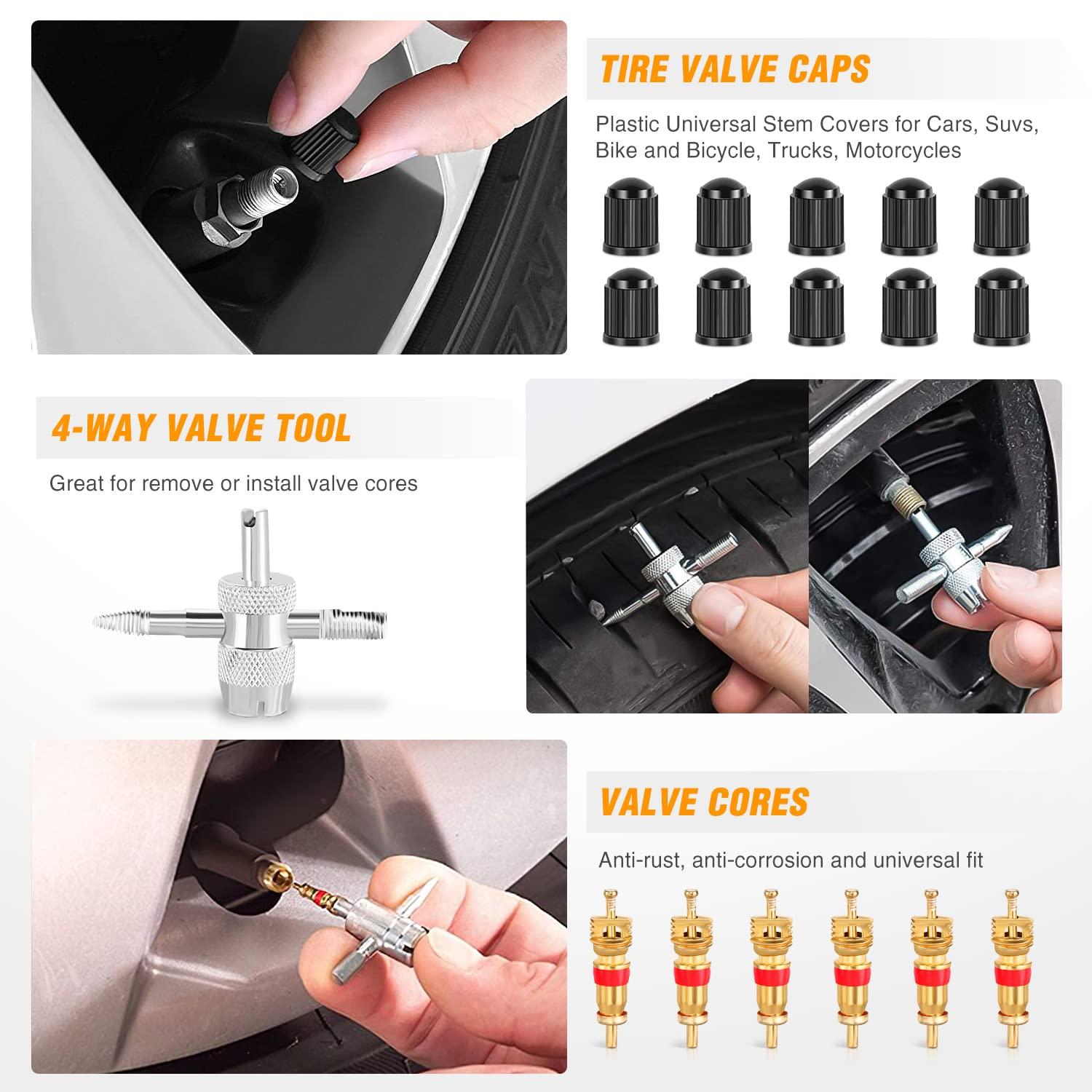 TIRE VALVE CAPS

Plastic Universal Stem Covers for Cars, Suvs, Bike and Bicycle, Trucks, Motorcycles

4-WAY VALVE TOOL

Great for remove or install valve cores

VALVE CORES

Anti-rust, anti-corrosion and universal fit