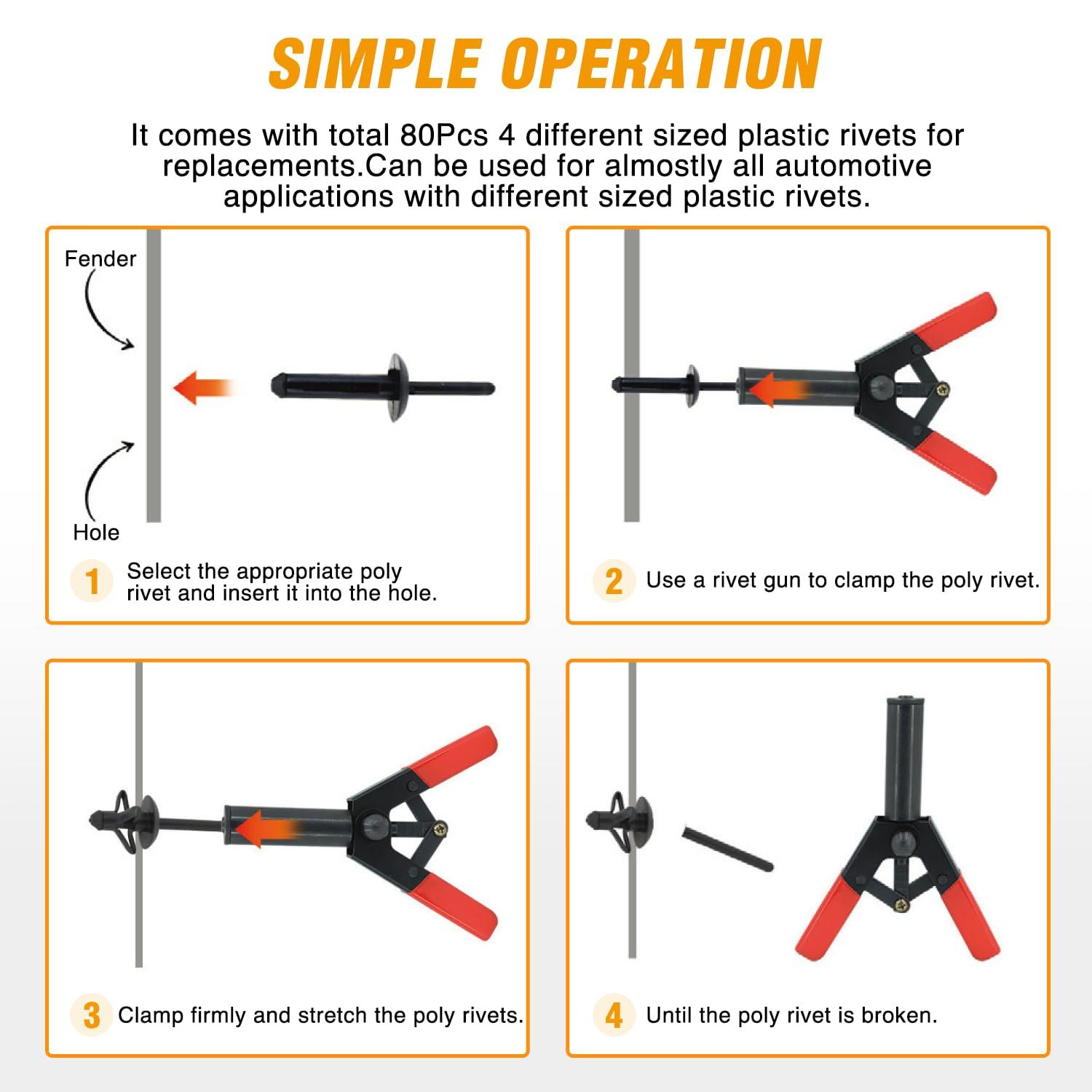 SIMPLE OPERATION

It comes with total 80Pcs 4 different sized plastic rivets for replacements.Can be used for almostly all automotive applications with different sized plastic rivets.

Fender

Hole

1 Select the appropriate poly rivet and insert it into the hole.

2 Use a rivet gun to clamp the poly rivet.

3 Clamp firmly and stretch the poly rivets.

4 Until the poly rivet is broken.