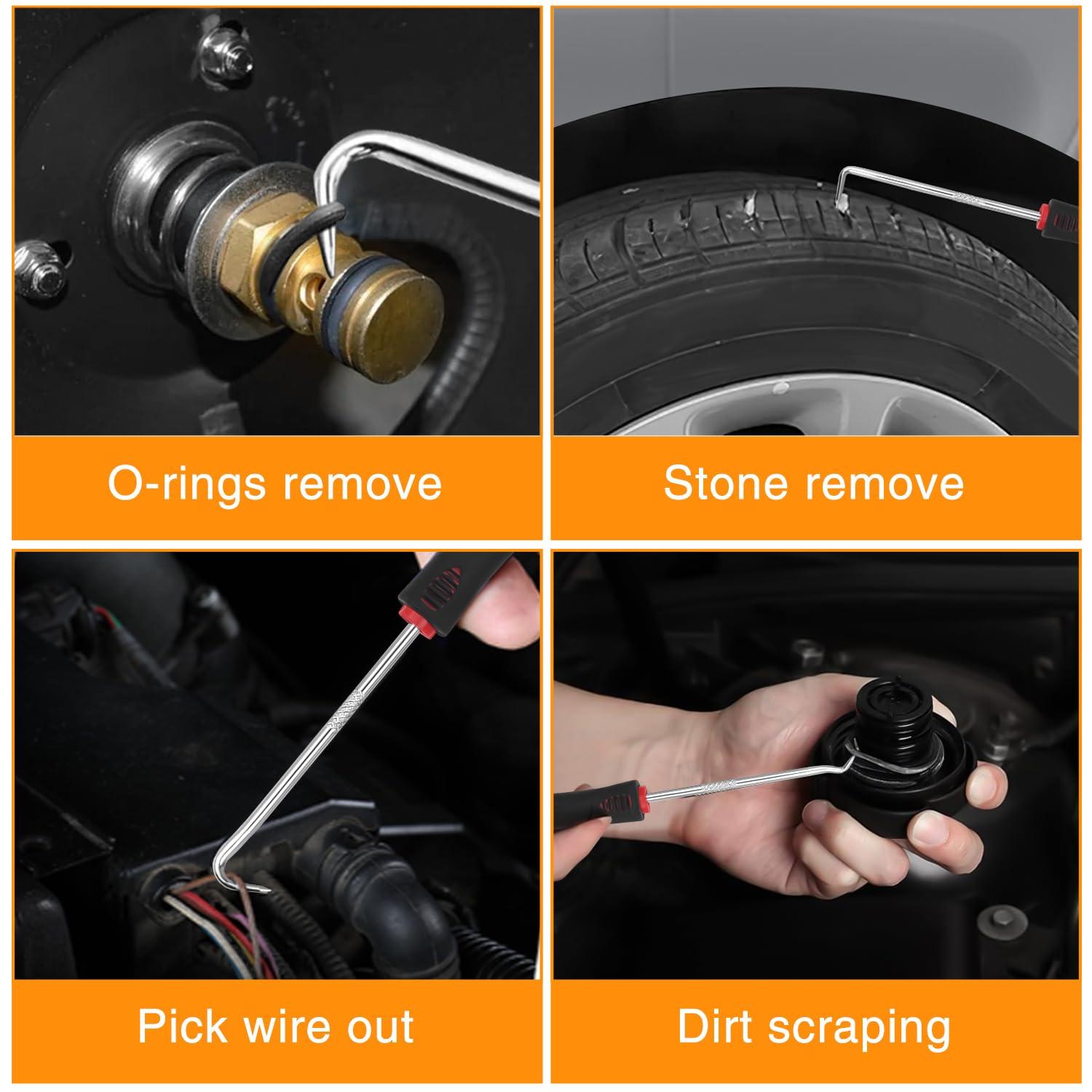 O-rings remove

Stone remove

Pick wire out

Dirt scraping