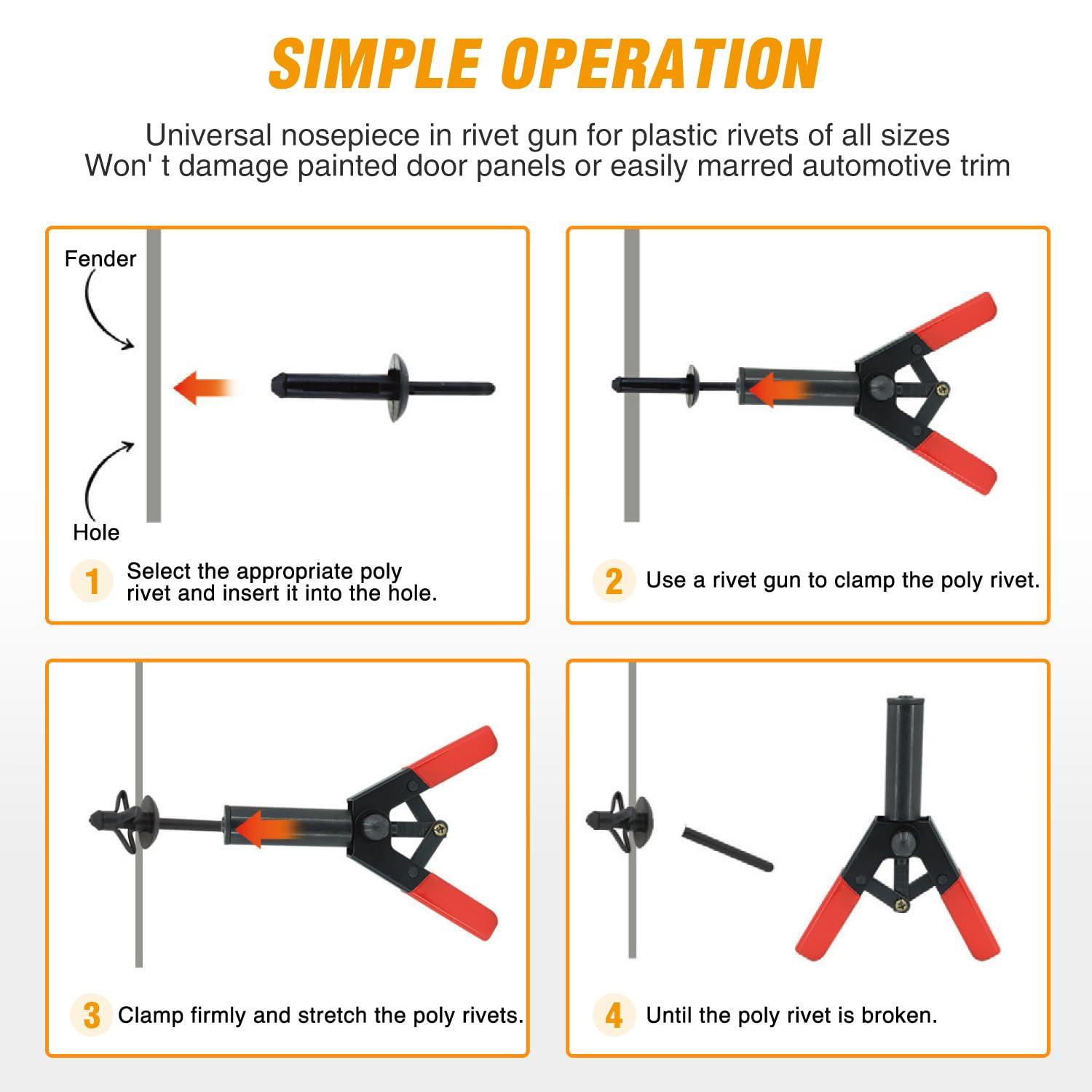 SIMPLE OPERATION

Universal nosepiece in rivet gun for plastic rivets of all sizes
Won' t damage painted door panels or easily marred automotive trim

Fender

Hole

1 Select the appropriate poly rivet and insert it into the hole.

2 Use a rivet gun to clamp the poly rivet.

3 Clamp firmly and stretch the poly rivets.

4 Until the poly rivet is broken.