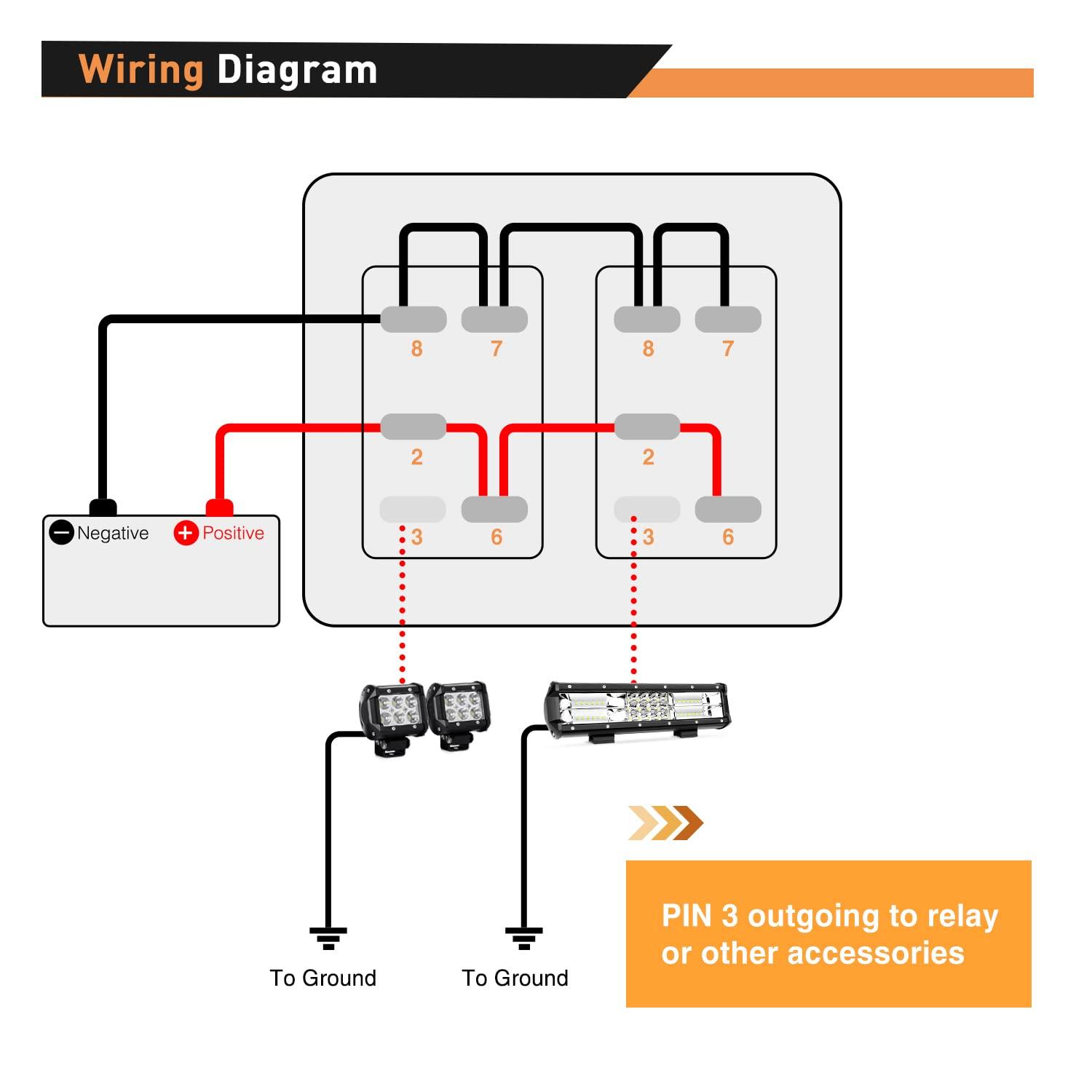 Wiring Diagram

8 7 8 7

2 2

3 6 3 6

Negative Positive

To Ground To Ground

PIN 3 outgoing to relay or other accessories