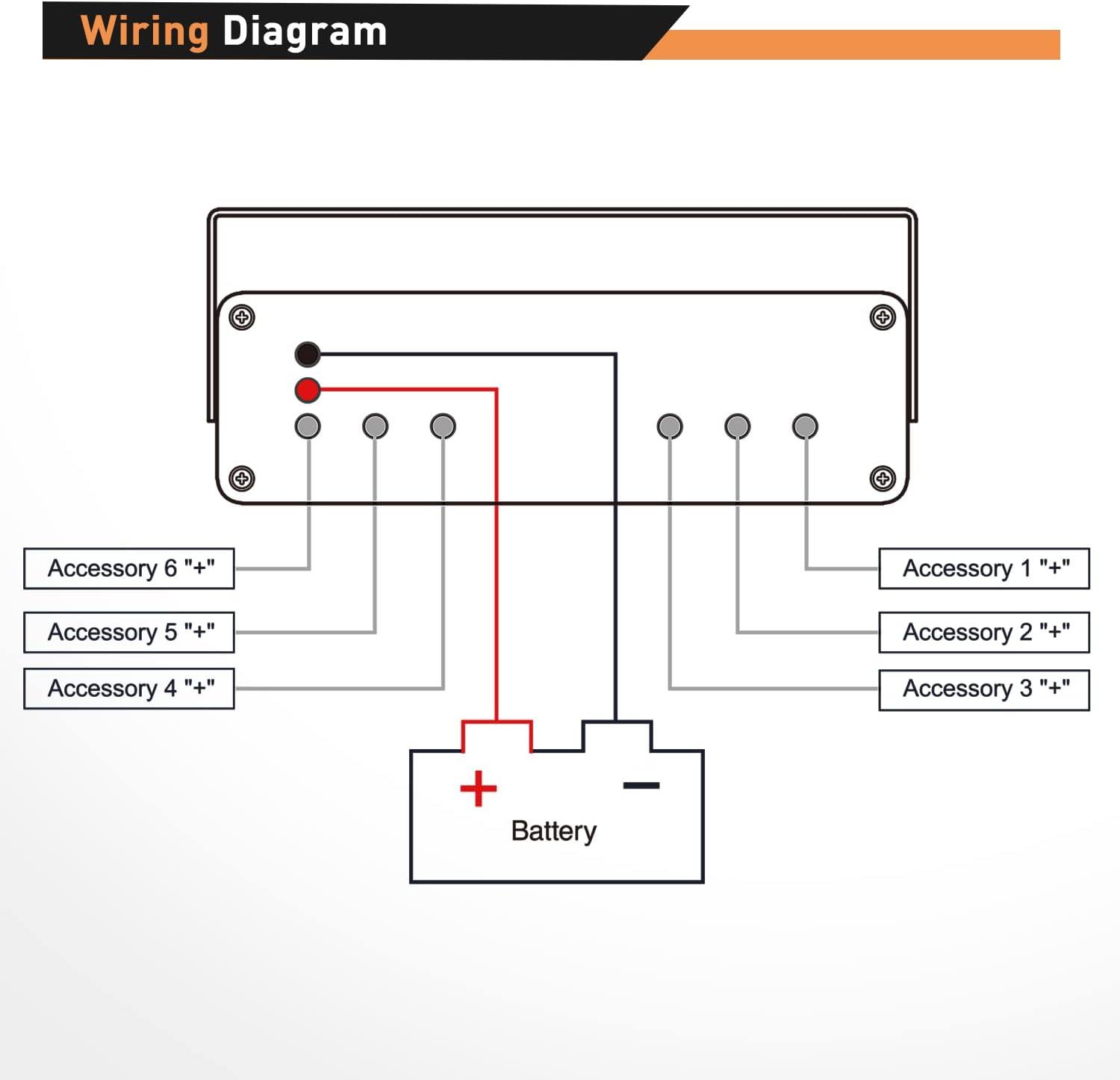 Wiring Diagram

Accessory 6 "+"

Accessory 5 "+"

Accessory 4 "+"

Accessory 1 "+"

Accessory 2 "+"

Accessory 3 "+"

+ −

Battery