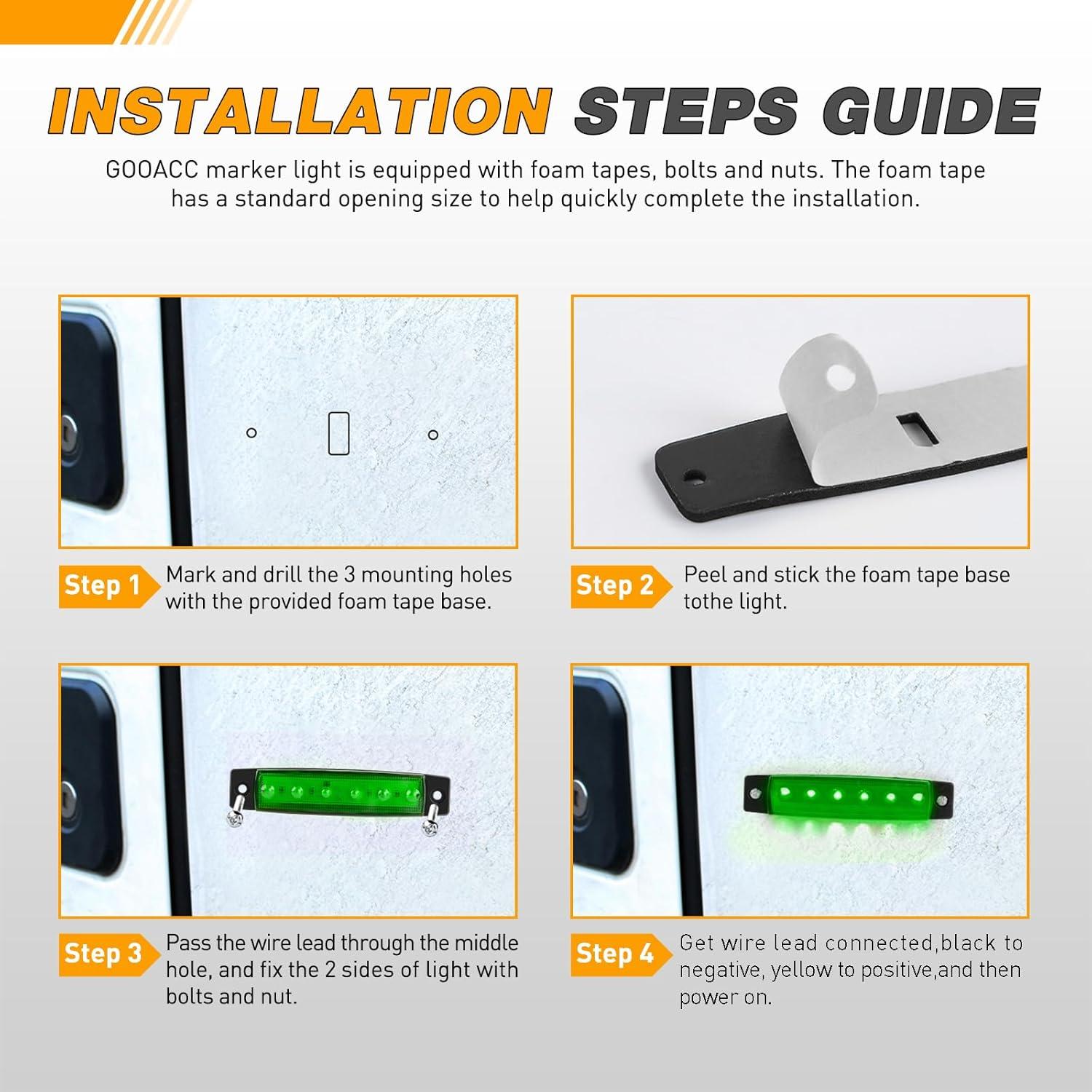 INSTALLATION STEPS GUIDE

GOOACC marker light is equipped with foam tapes, bolts and nuts. The foam tape has a standard opening size to help quickly complete the installation.

Step 1 Mark and drill the 3 mounting holes with the provided foam tape base.

Step 2 Peel and stick the foam tape base tothe light.

Step 3 Pass the wire lead through the middle hole, and fix the 2 sides of light with bolts and nut.

Step 4 Get wire lead connected,black to negative, yellow to positive,and then power on.