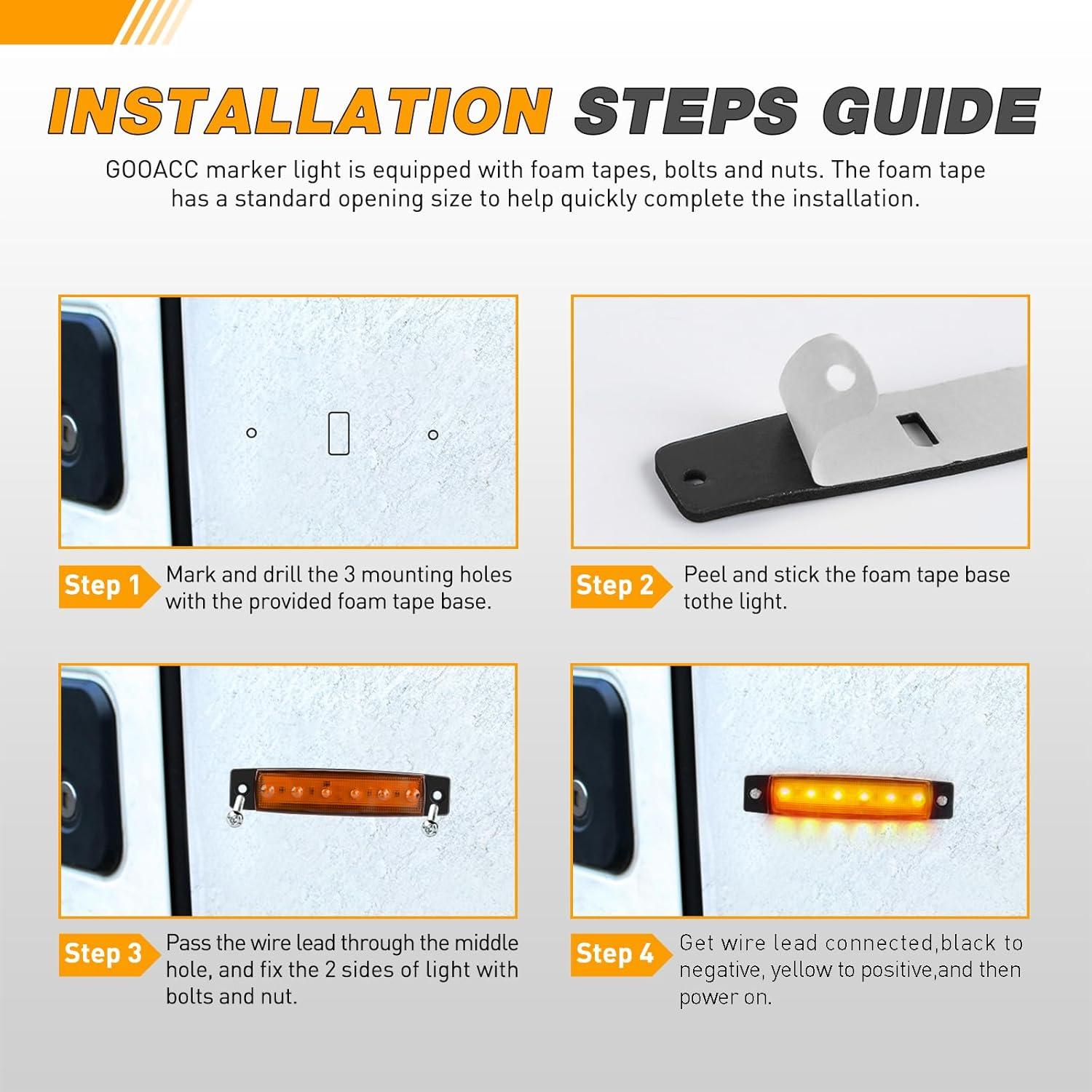 INSTALLATION STEPS GUIDE

GOOACC marker light is equipped with foam tapes, bolts and nuts. The foam tape has a standard opening size to help quickly complete the installation.

Step 1 Mark and drill the 3 mounting holes with the provided foam tape base.

Step 2 Peel and stick the foam tape base tothe light.

Step 3 Pass the wire lead through the middle hole, and fix the 2 sides of light with bolts and nut.

Step 4 Get wire lead connected,black to negative, yellow to positive,and then power on.