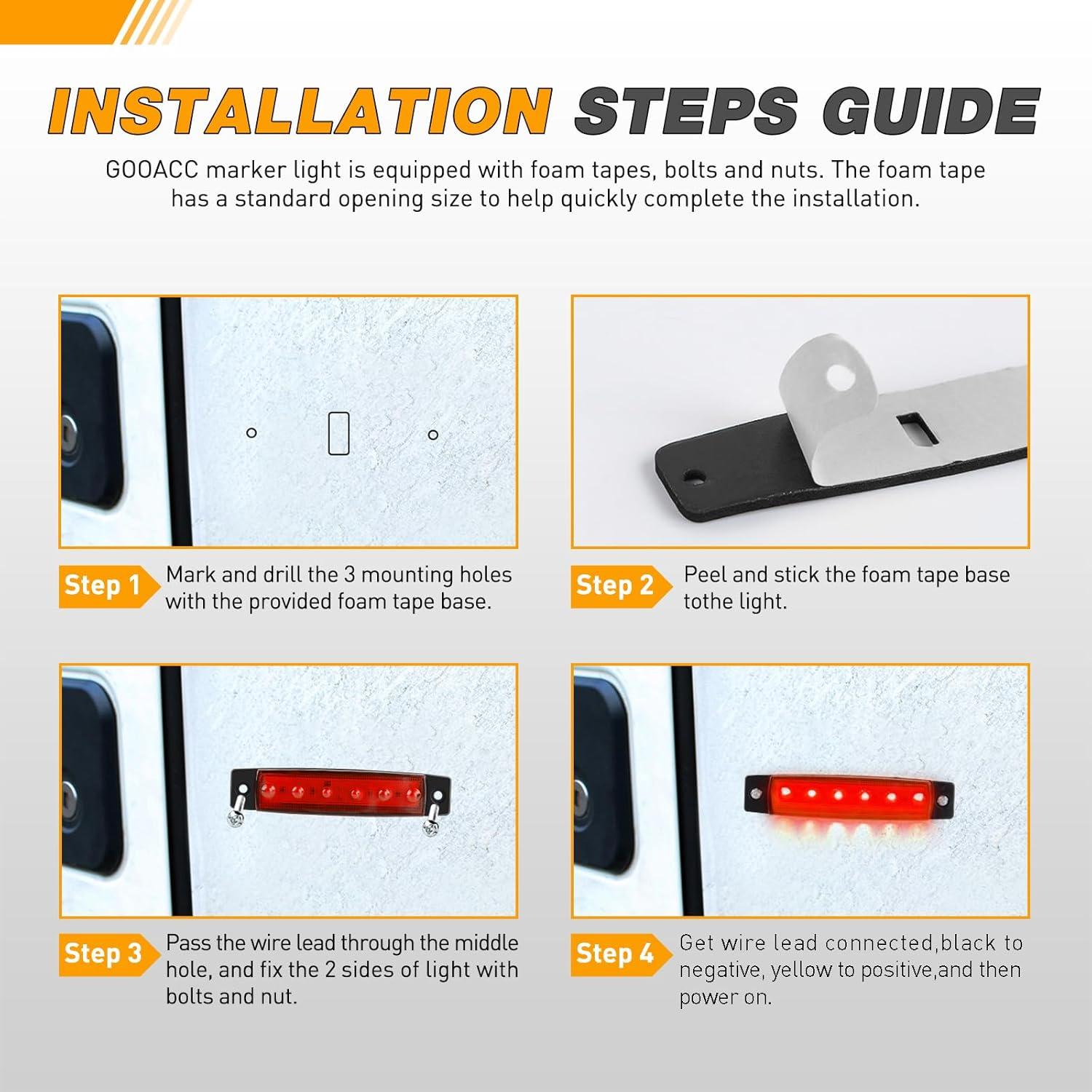 INSTALLATION STEPS GUIDE

GOOACC marker light is equipped with foam tapes, bolts and nuts. The foam tape has a standard opening size to help quickly complete the installation.

Step 1 Mark and drill the 3 mounting holes with the provided foam tape base.

Step 2 Peel and stick the foam tape base tothe light.

Step 3 Pass the wire lead through the middle hole, and fix the 2 sides of light with bolts and nut.

Step 4 Get wire lead connected,black to negative, yellow to positive,and then power on.