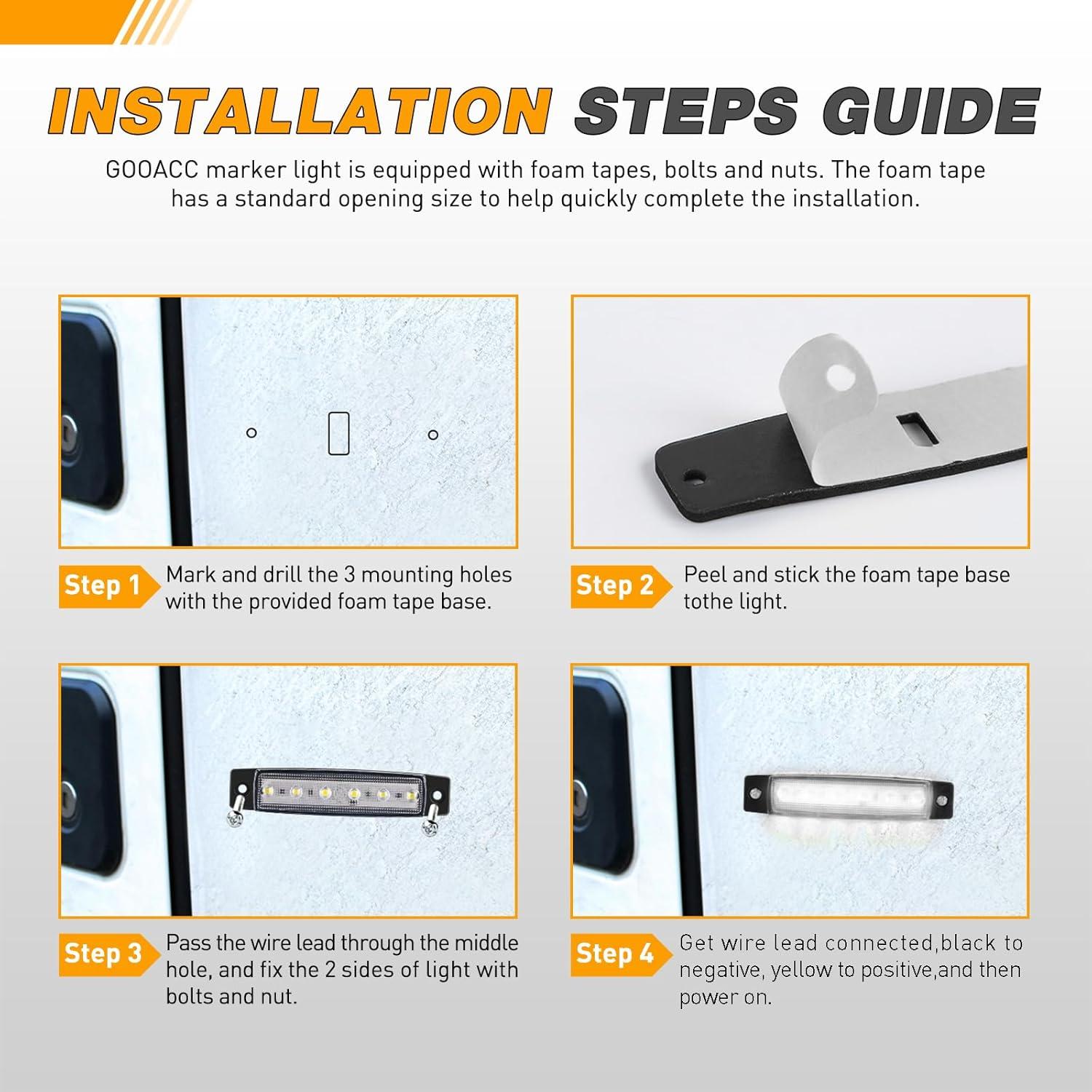 INSTALLATION STEPS GUIDE

GOOACC marker light is equipped with foam tapes, bolts and nuts. The foam tape has a standard opening size to help quickly complete the installation.

Step 1 Mark and drill the 3 mounting holes with the provided foam tape base.

Step 2 Peel and stick the foam tape base tothe light.

Step 3 Pass the wire lead through the middle hole, and fix the 2 sides of light with bolts and nut.

Step 4 Get wire lead connected,black to negative, yellow to positive,and then power on.