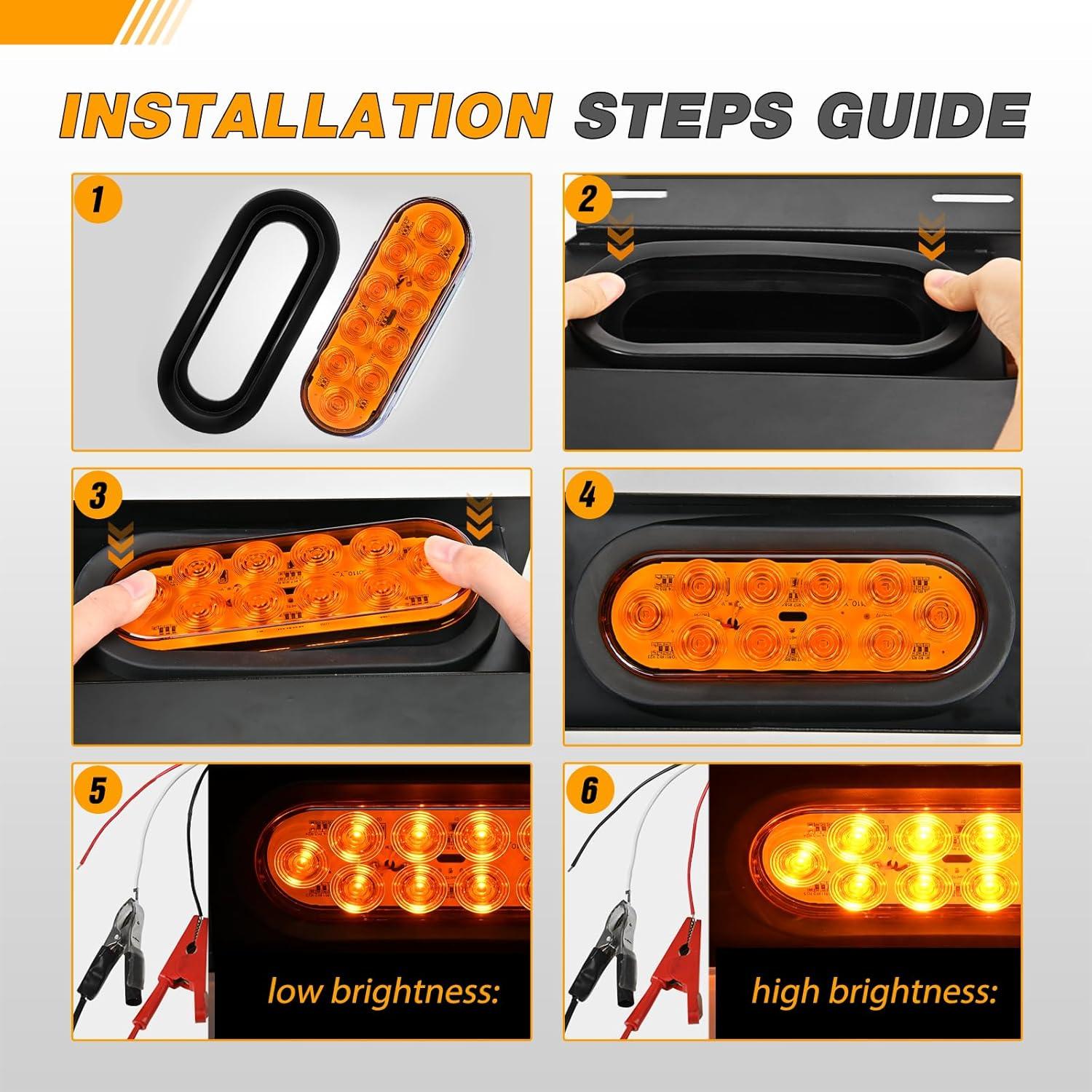 INSTALLATION STEPS GUIDE

1

2

3

4

5

low brightness:

6

high brightness: